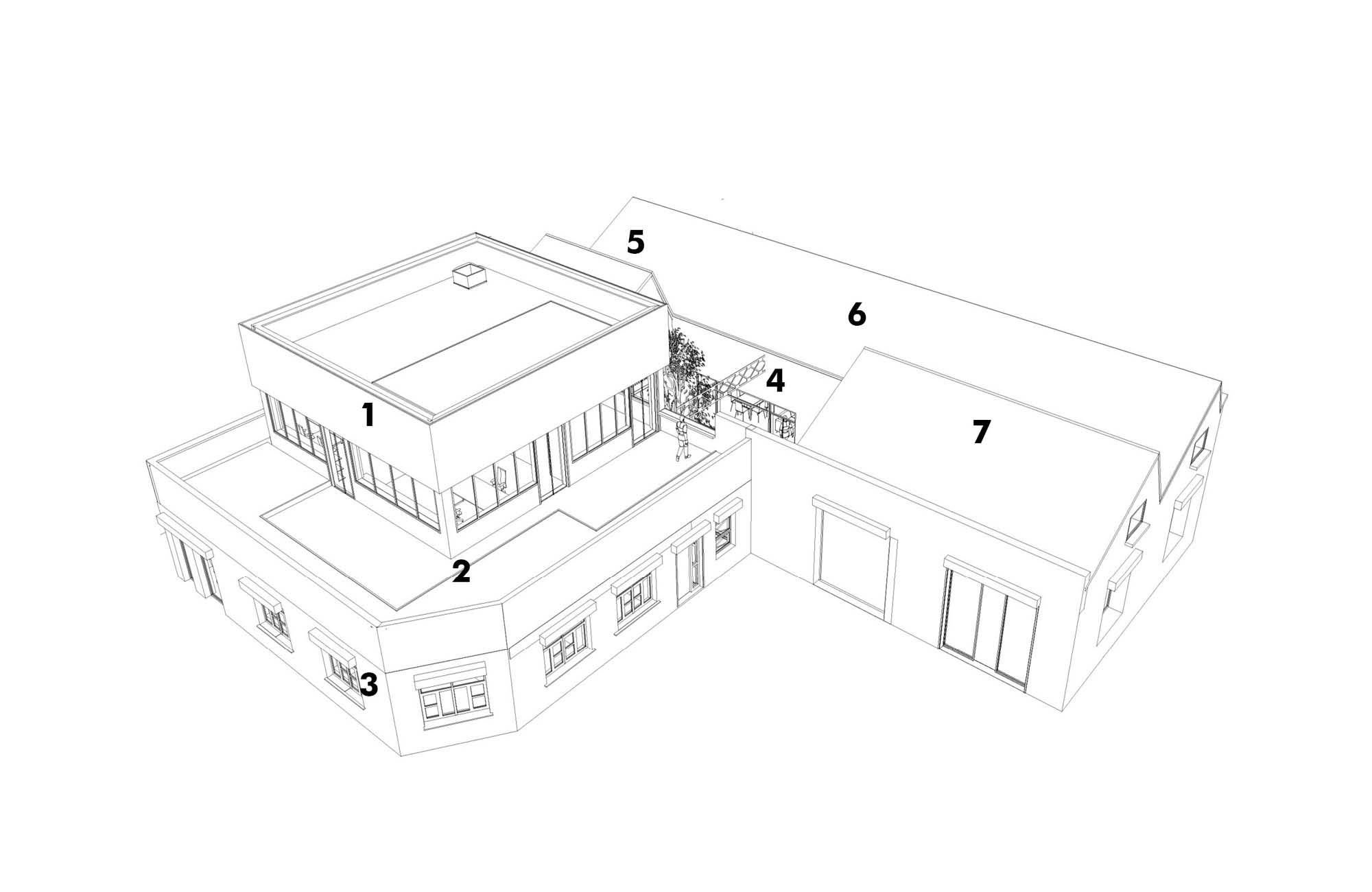 5
6
4
1
7
2
3